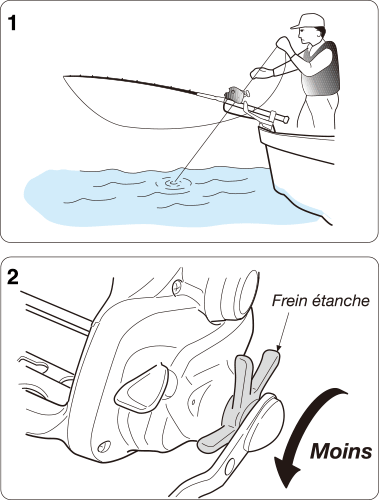 1

2

Frein étanche

Moins