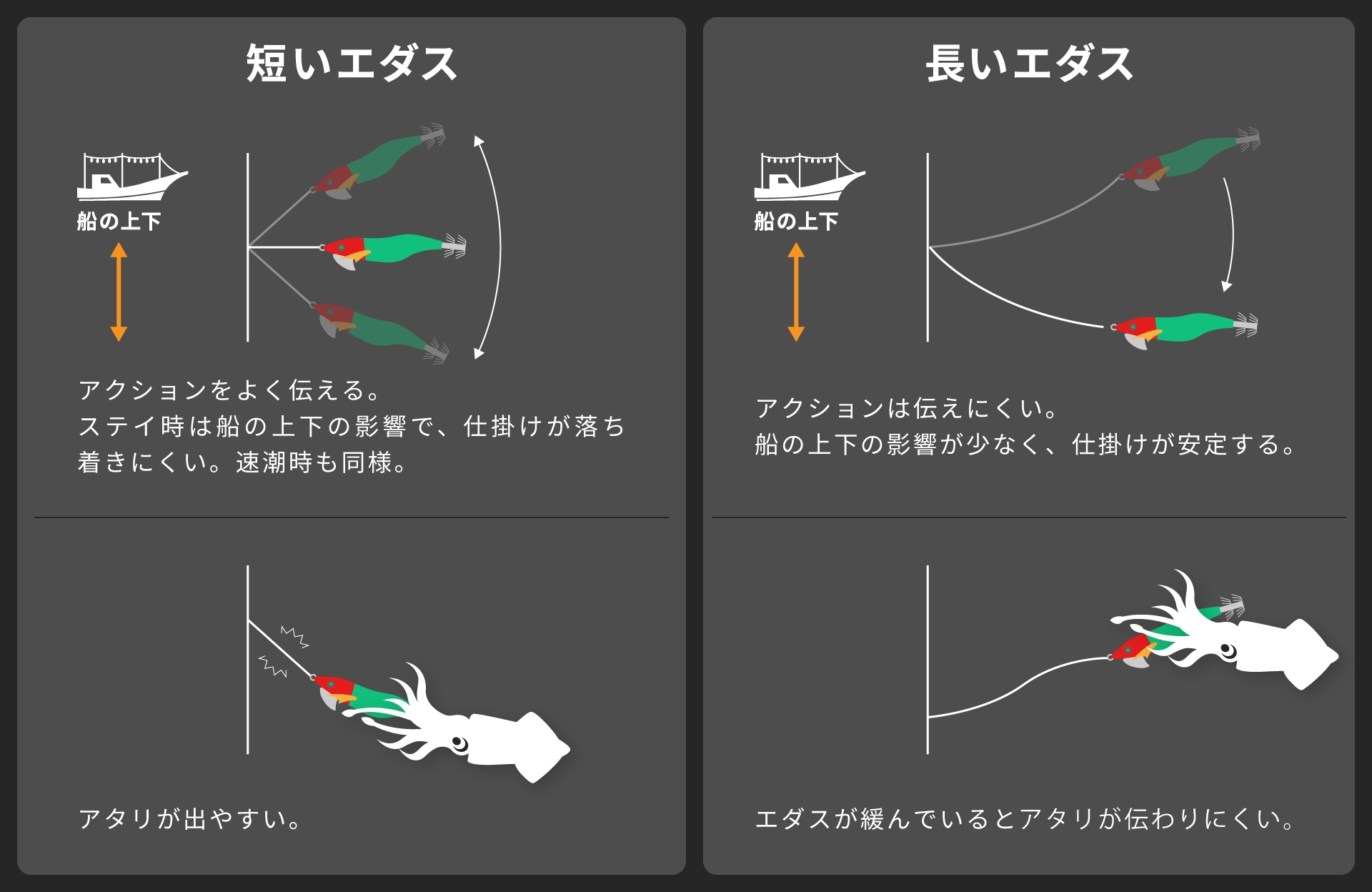 短いエダス

船の上下

アクションをよく伝える。
ステイ時は船の上下の影響で、仕掛けが落ち着きにくい。速潮時も同様。

アタリが出やすい。

長いエダス

船の上下

アクションは伝えにくい。
船の上下の影響が少なく、仕掛けが安定する。

エダスが緩んでいるとアタリが伝わりにくい。