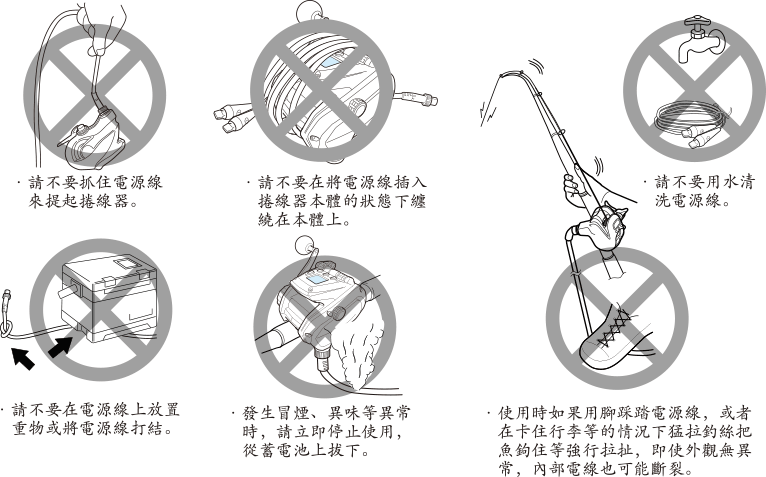 · 請不要抓住電源線來提起捲線器。

· 請不要在將電源線插入捲線器本體的狀態下纏繞在本體上。

· 請不要用水清洗電源線。

· 請不要在電源線上放置重物或將電源線打結。

· 發生冒煙、異味等異常時，請立即停止使用，從蓄電池上拔下。

· 使用時如果用腳踩踏電源線，或者在卡住行李等的情況下猛拉釣絲把魚鉤住等強行拉扯，即使外觀無異常，內部電線也可能斷裂。