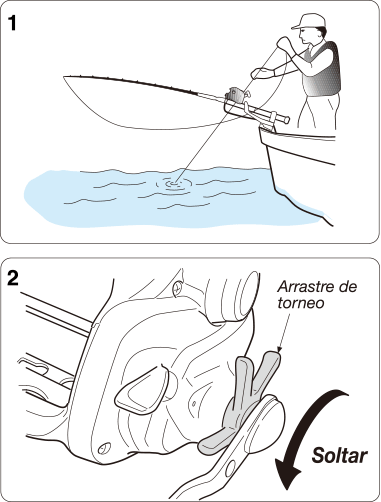 1

2

Arrastre de torneo

Soltar