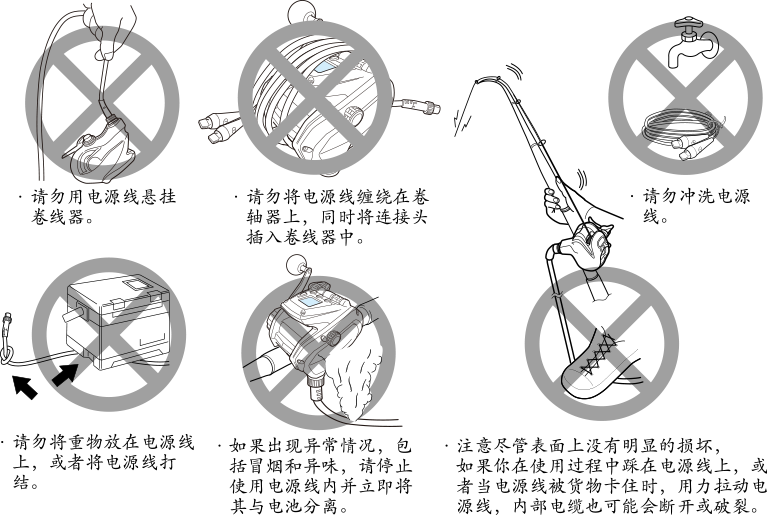 · 请勿用电源线悬挂卷线器。

· 请勿将电源线缠绕在卷轴器上，同时将连接头插入卷线器中。

· 请勿冲洗电源线。

· 请勿将重物放在电源线上，或者将电源线打结。

· 如果出现异常情况，包括冒烟和异味，请停止使用电源线内并立即将其与电池分离。

· 注意尽管表面上没有明显的损坏，如果你在使用过程中踩在电源线上，或者当电源线被货物卡住时，用力拉动电源线，内部电缆也可能会断开或破裂。