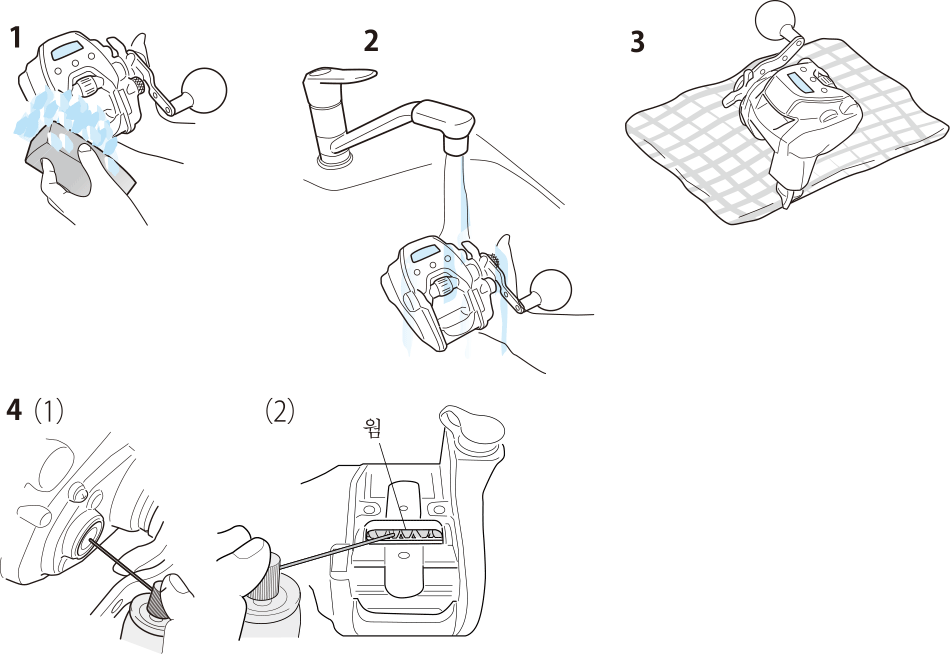 1

2

3

4 (1)

(2)

웜