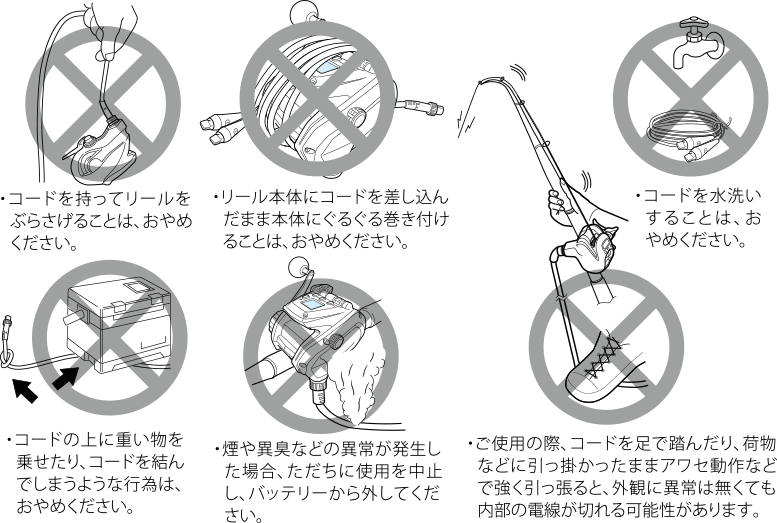 ・コードを持ってリールをぶらさげることは、おやめください。

・リール本体にコードを差し込んだまま本体にぐるぐる巻き付けることは、おやめください。

・コードを水洗いすることは、おやめください。

・コードの上に重い物を乗せたり、コードを結んでしまうような行為は、おやめください。

・煙や異臭などの異常が発生した場合、ただちに使用を中止し、バッテリーから外してください。

・ご使用の際、コードを足で踏んだり、荷物などに引っ掛かったままアワセ動作などで強く引っ張ると、外観に異常は無くても内部の電線が切れる可能性があります。