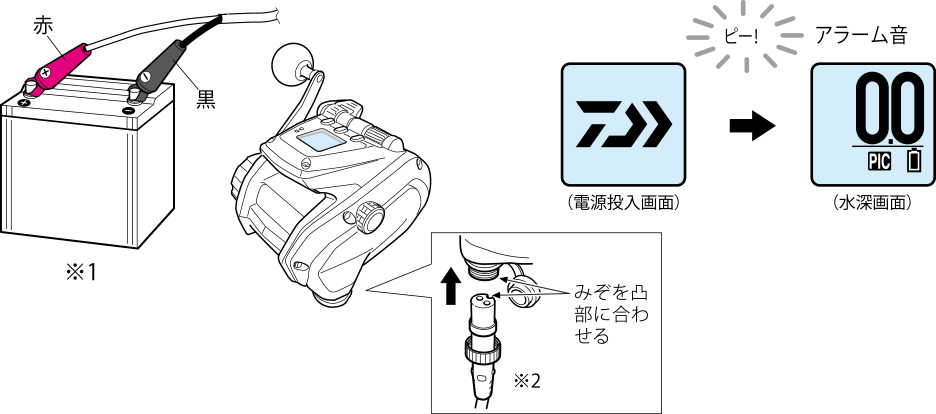 赤

黒

※1

みぞを凸部に合わせる

※2

ピー!

アラーム音

(電源投入画面)

0.0

PIC

(水深画面)