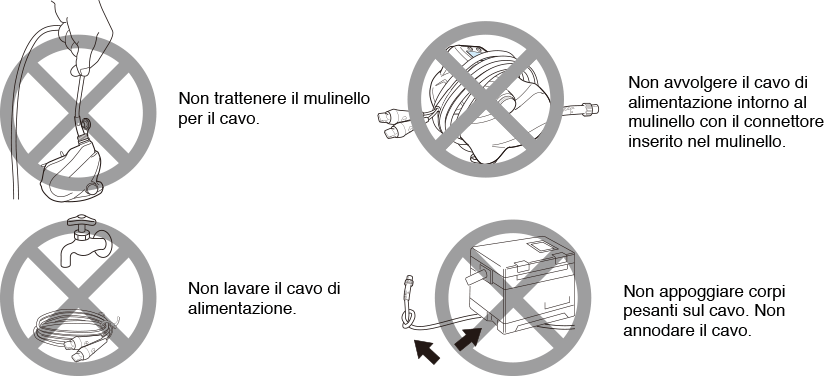 Non trattenere il mulinello per il cavo.

Non avvolgere il cavo di alimentazione intorno al mulinello con il connettore inserito nel mulinello.

Non lavare il cavo di alimentazione.

Non appoggiare corpi pesanti sul cavo. Non annodare il cavo.