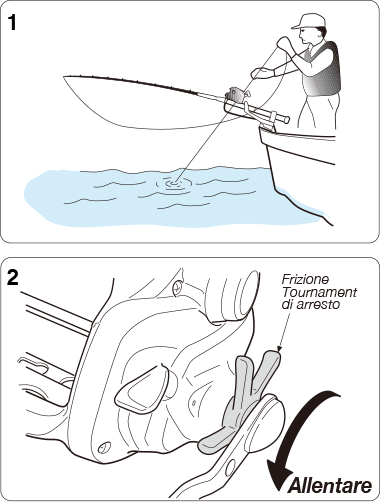 1

2

Frizione Tournament di arresto

Allentare