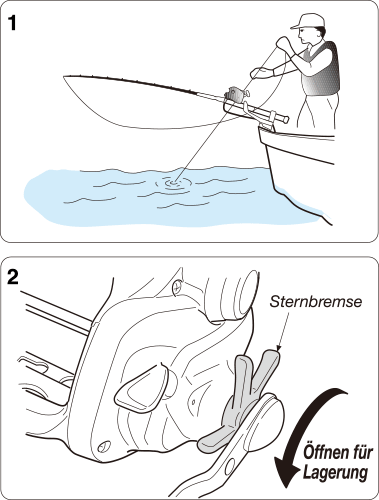 1

2

Sternbremse

Öffnen für Lagerung