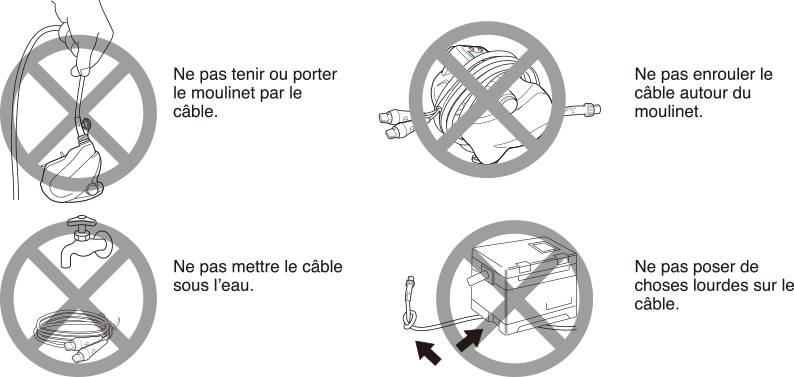 Ne pas tenir ou porter le moulinet par le câble.

Ne pas enrouler le câble autour du moulinet.

Ne pas mettre le câble sous l'eau.

Ne pas poser de choses lourdes sur le câble.