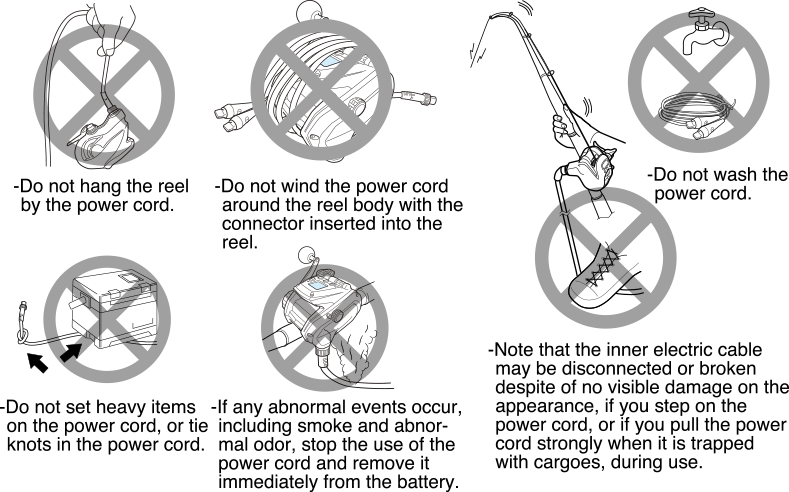 -Do not hang the reel by the power cord.

-Do not wind the power cord around the reel body with the connector inserted into the reel.

-Do not wash the power cord.

-Do not set heavy items on the power cord, or tie knots in the power cord.

-If any abnormal events occur, including smoke and abnormal odor, stop the use of the power cord and remove it immediately from the battery.

-Note that the inner electric cable may be disconnected or broken despite of no visible damage on the appearance, if you step on the power cord, or if you pull the power cord strongly when it is trapped with cargoes, during use.