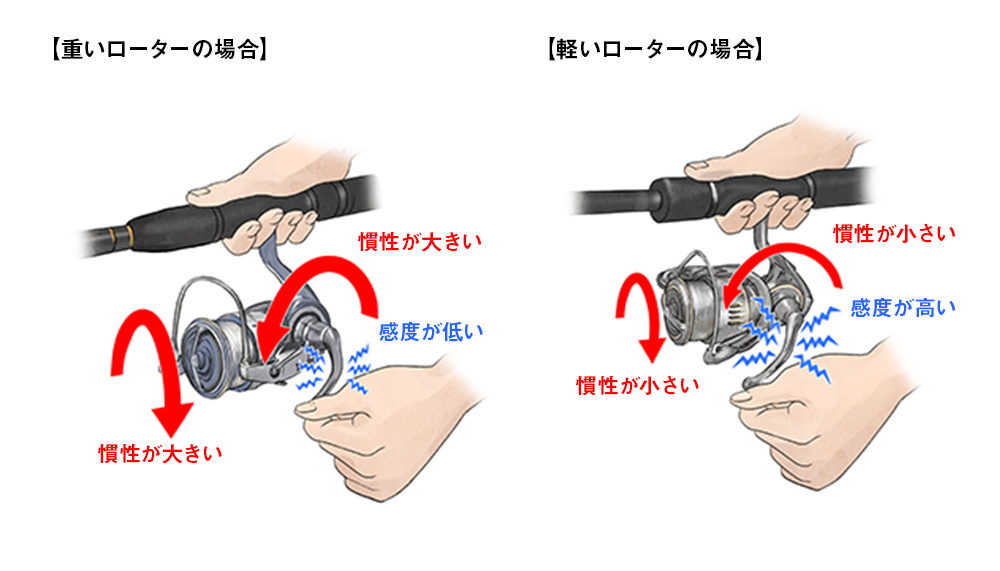 【重いローターの場合】

慣性が大きい

感度が低い

慣性が大きい

【軽いローターの場合】

慣性が小さい

感度が高い

慣性が小さい